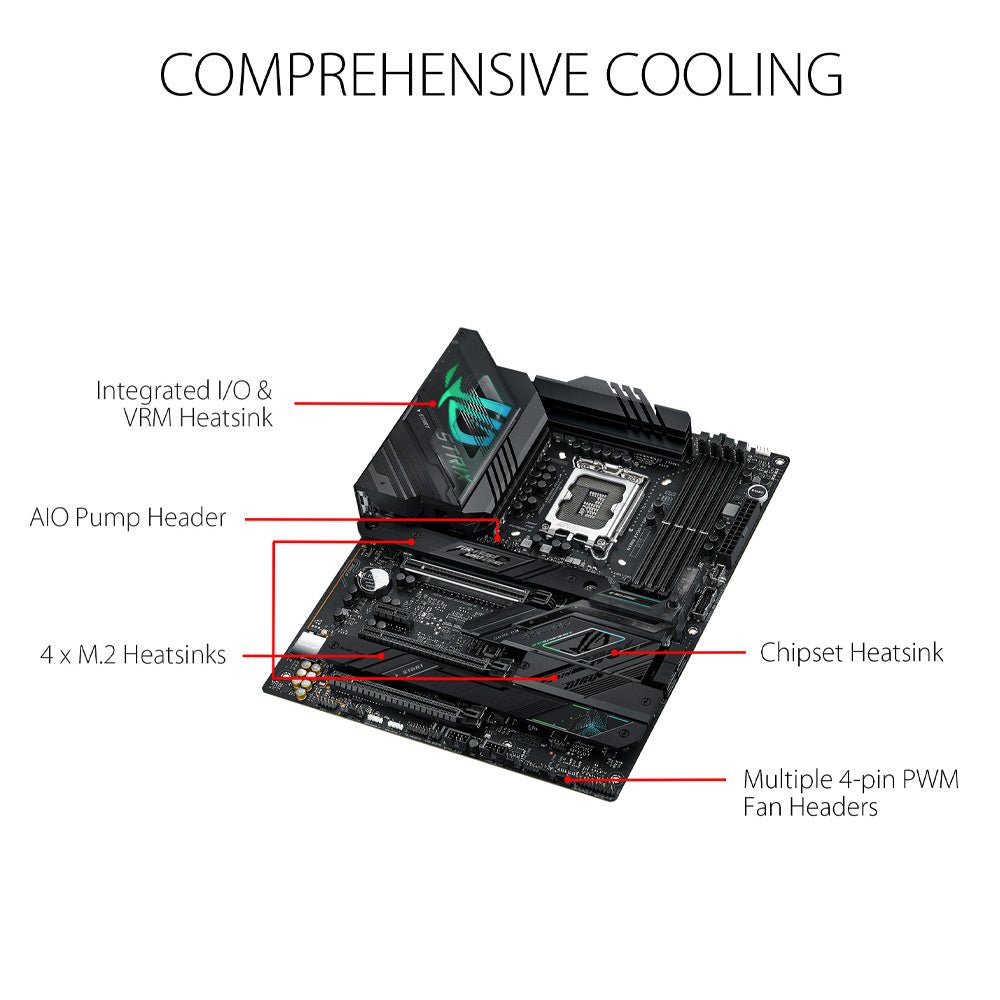 COMPREHENSIVE COOLING

Integrated I/O & VRM Heatsink

AIO Pump Header

4 x M.2 Heatsinks

Chipset Heatsink

Multiple 4-pin PWM Fan Headers